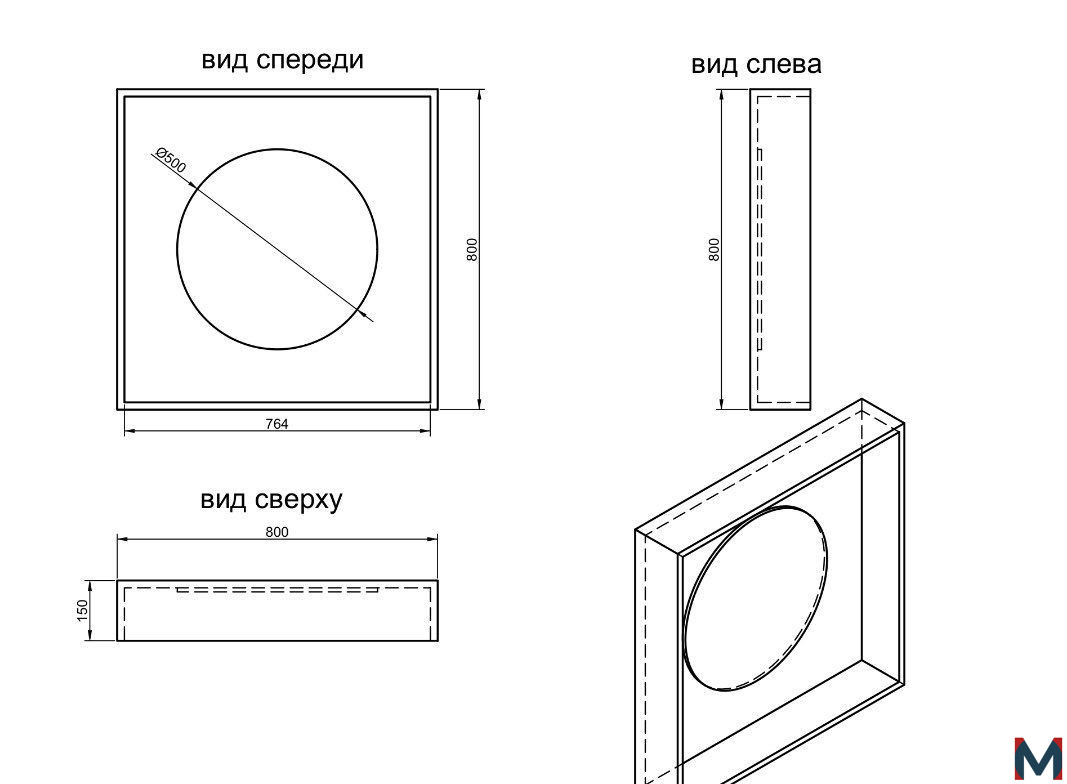 вид спереди

Ø500

800

764

вид слева

800

вид сверху

800

150

M